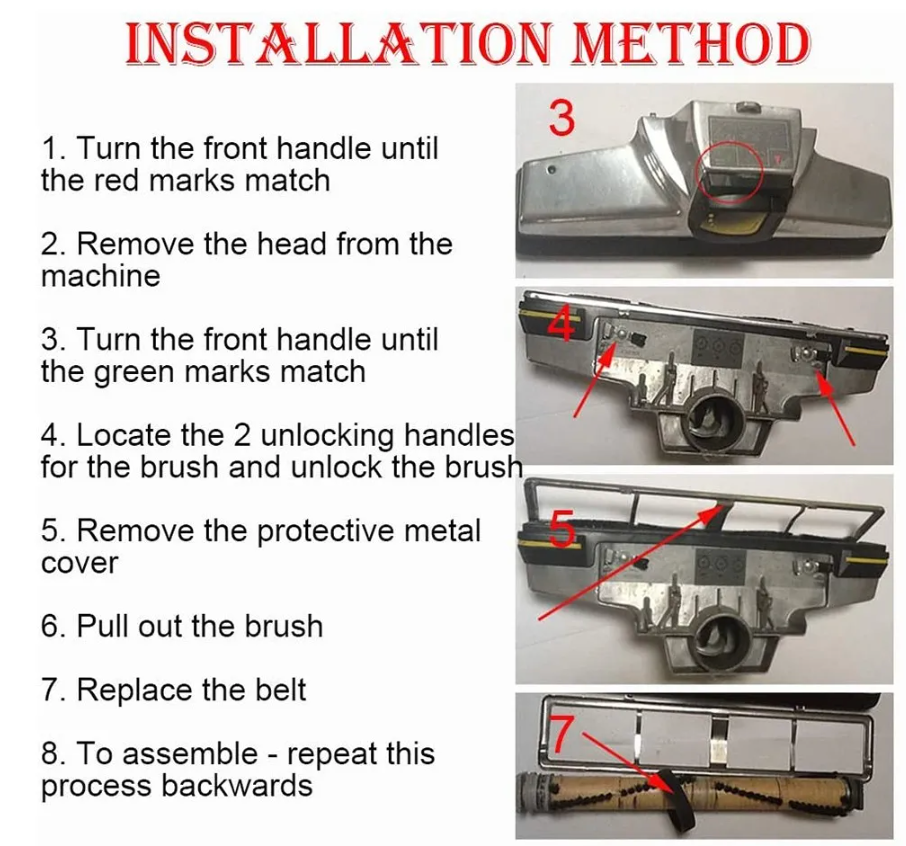 INSTALLATION METHOD

1. Turn the front handle until the red marks match

2. Remove the head from the machine

3. Turn the front handle until the green marks match

4. Locate the 2 unlocking handles for the brush and unlock the brush

5. Remove the protective metal cover

6. Pull out the brush

7. Replace the belt

8. To assemble - repeat this process backwards

3

4

5

7